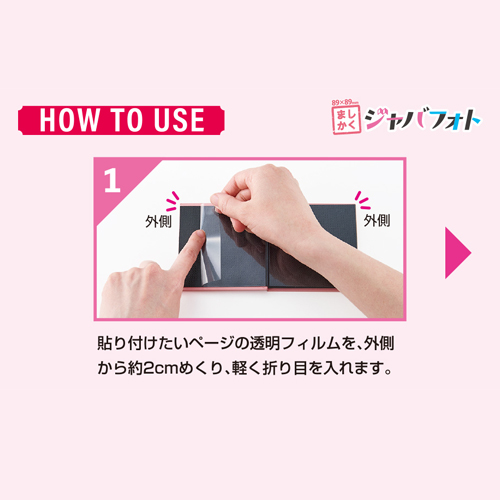 HOW TO USE

89×89mm
ましかく
ジャバフォト

1

外側

外側

貼り付けたいページの透明フィルムを、外側から約2cmめくり、軽く折り目を入れます。