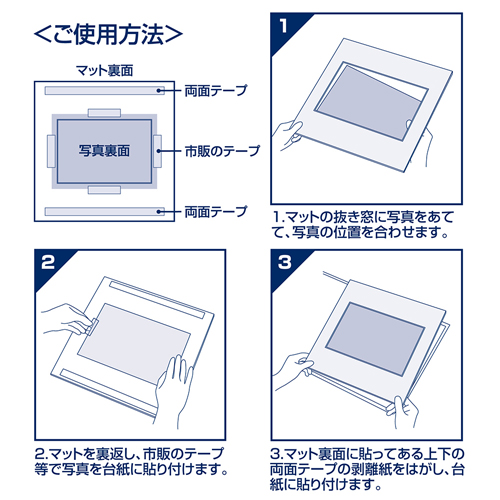 ＜ご使用方法＞

マット裏面

両面テープ

写真裏面

市販のテープ

両面テープ

1

1.マットの抜き窓に写真をあてて、写真の位置を合わせます。

2

2.マットを裏返し、市販のテープ等で写真を台紙に貼り付けます。

3

3.マット裏面に貼ってある上下の両面テープの剥離紙をはがし、台紙に貼り付けます。